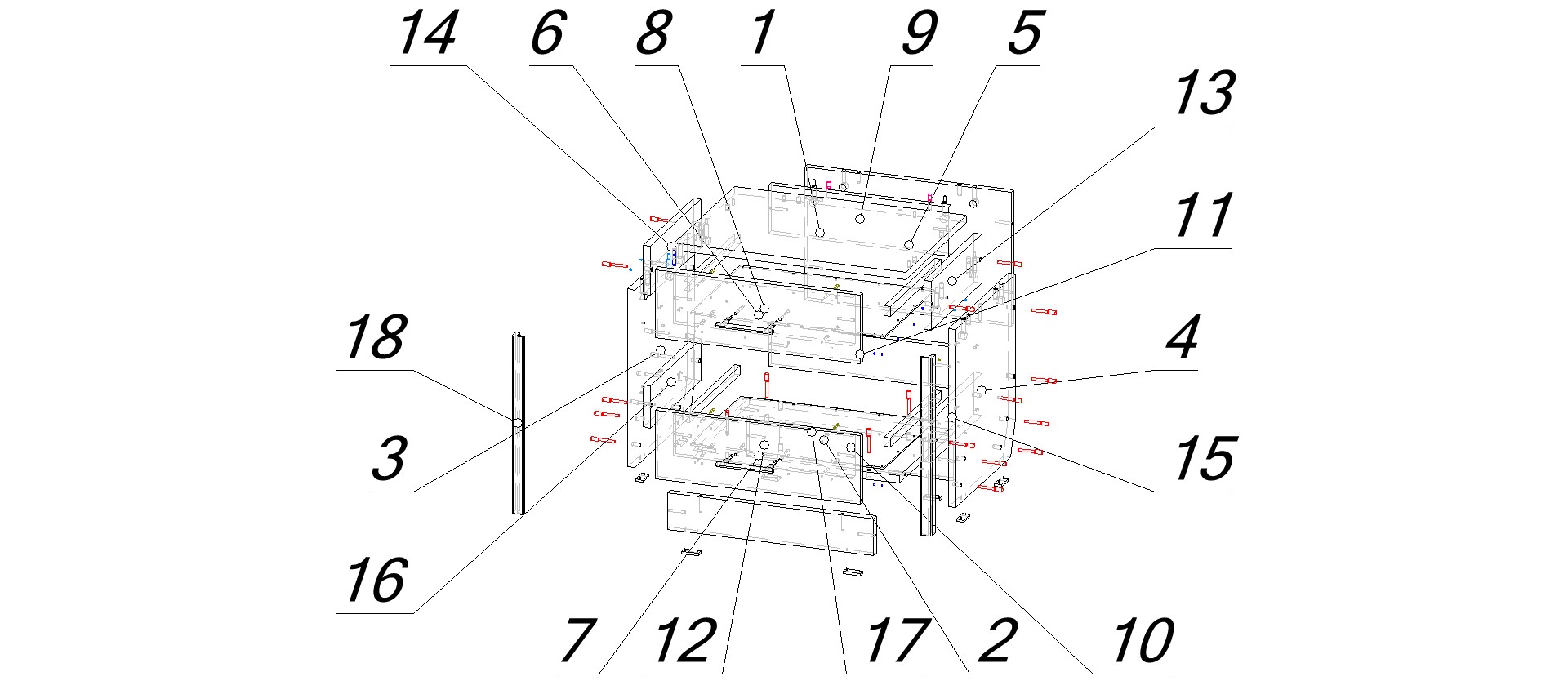 14
6
8
1
9
5
13
11
18
4
3
15
16
7
12
17
2
10