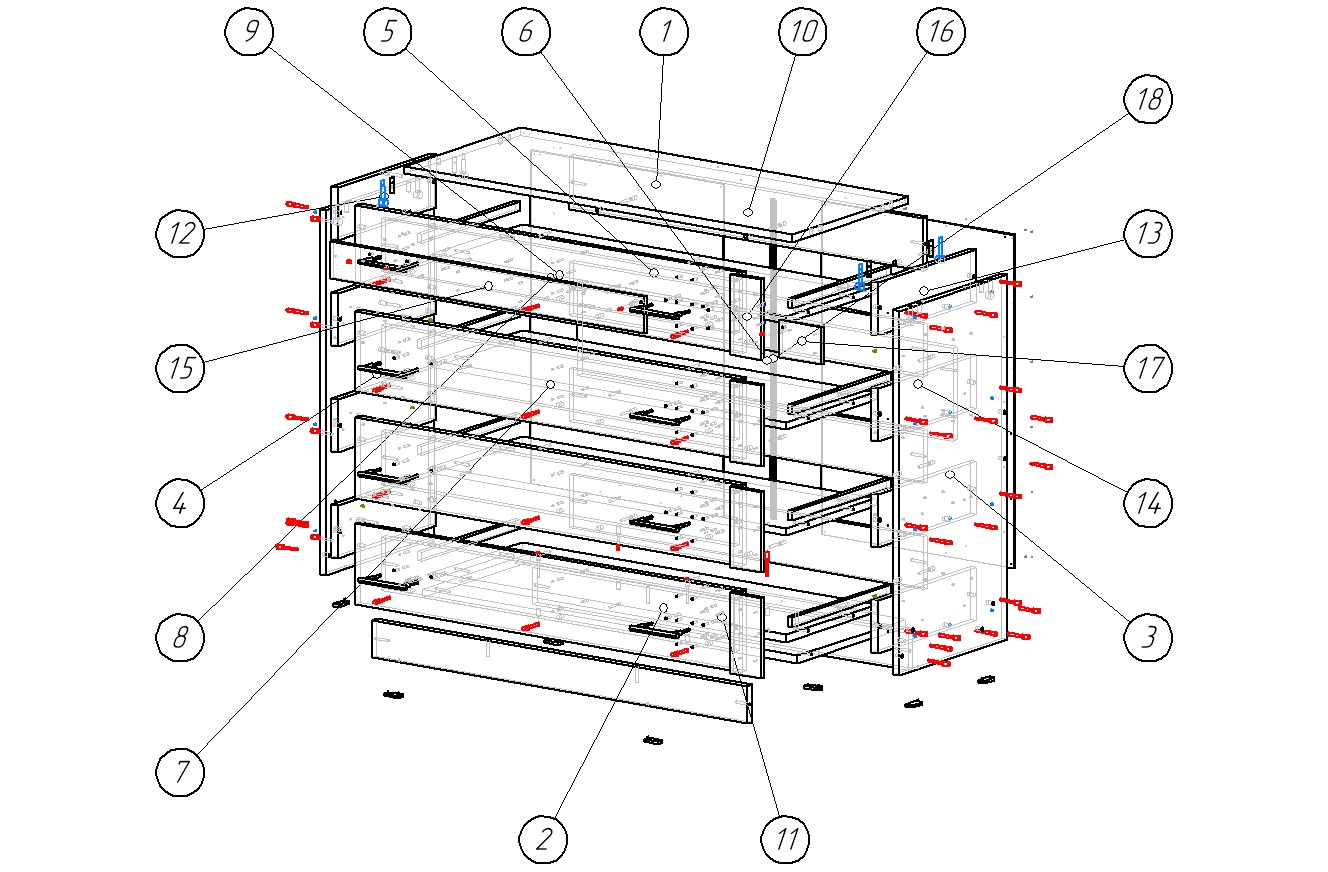 9
5
6
1
10
16
18
12
13
15
17
4
14
8
3
7
2
11