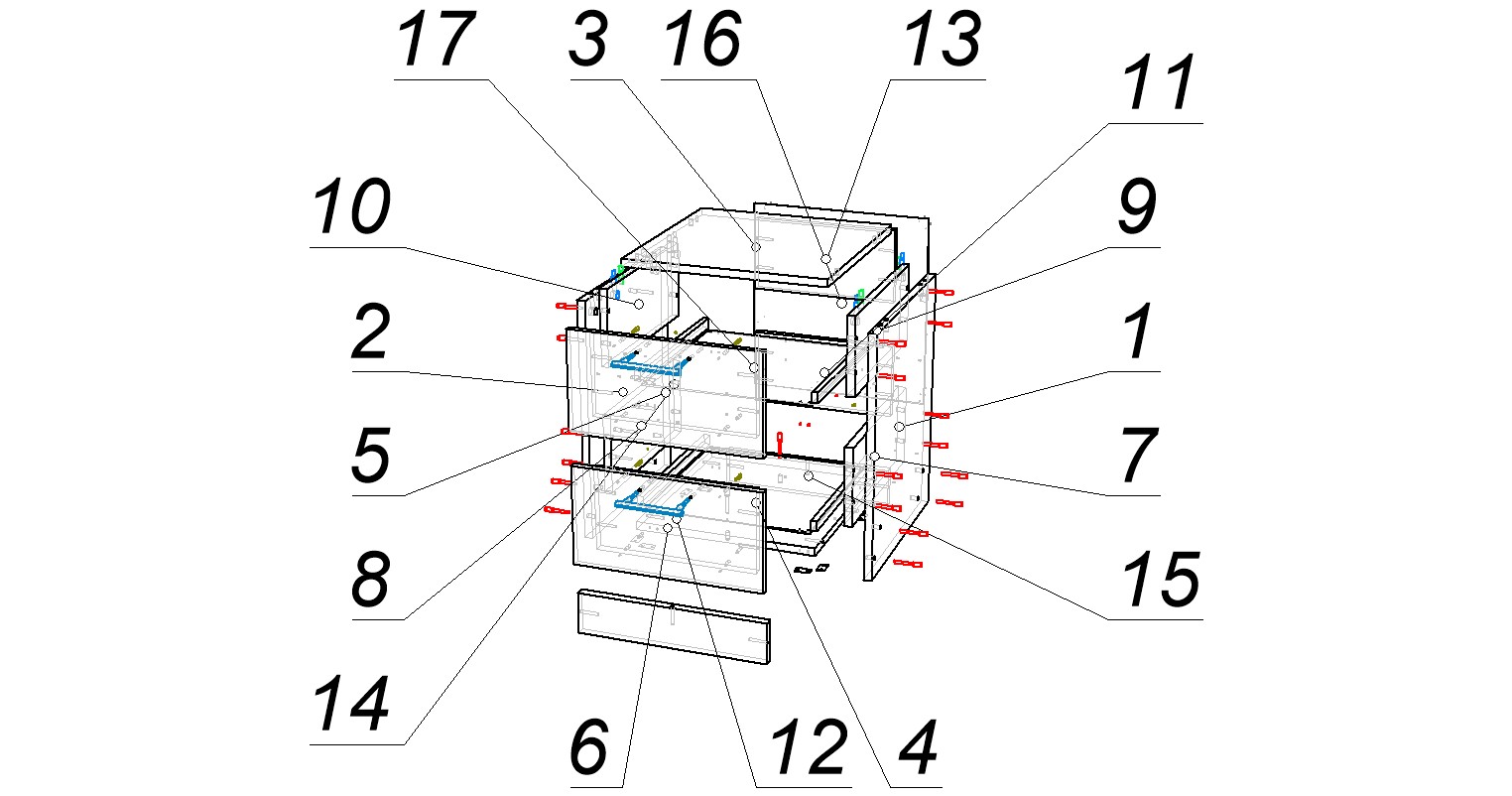 17 3 16 13
11
10
9
2
1
5
7
8
15
14
6 12 4