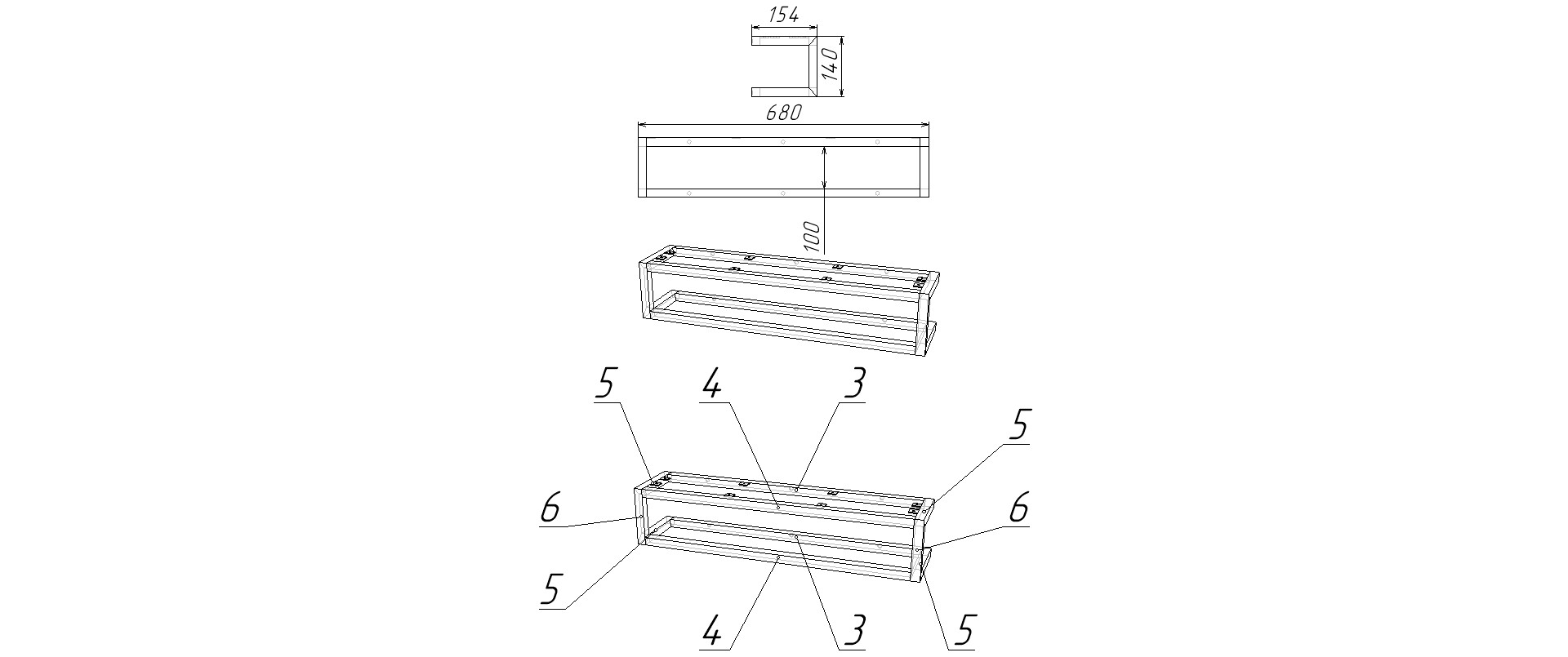 154
140
680
100
5
4
3
5
6
6
5
4
3
5